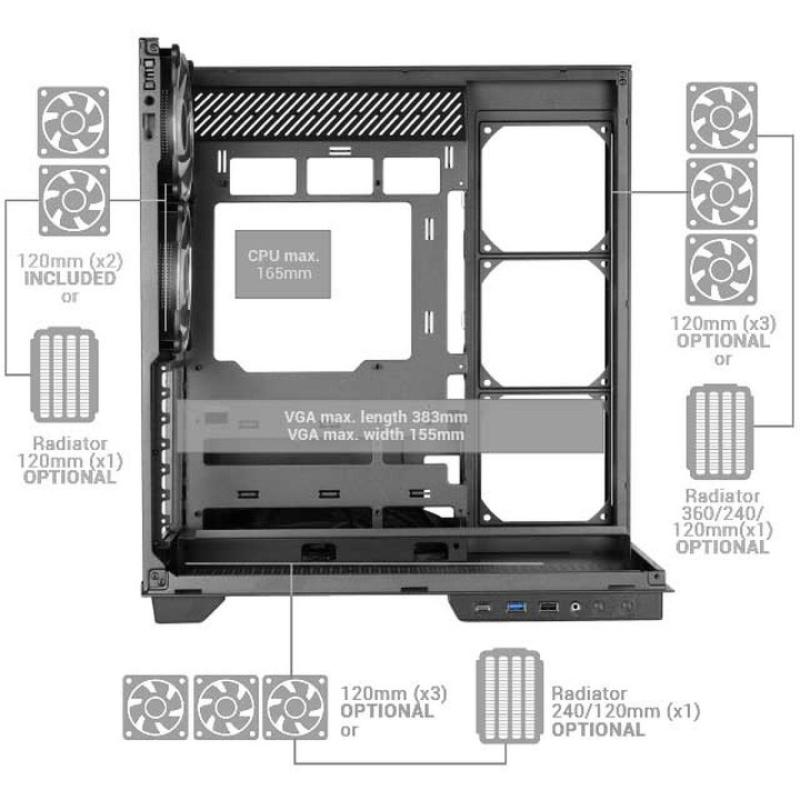 120mm (x2)
INCLUDED
or

Radiator
120mm (x1)
OPTIONAL

CPU max.
165mm

VGA max. length 383mm
VGA max. width 155mm

120mm (x3)
OPTIONAL
or

Radiator
360/240/
120mm(x1)
OPTIONAL

120mm (x3)
OPTIONAL
or

Radiator
240/120mm (x1)
OPTIONAL